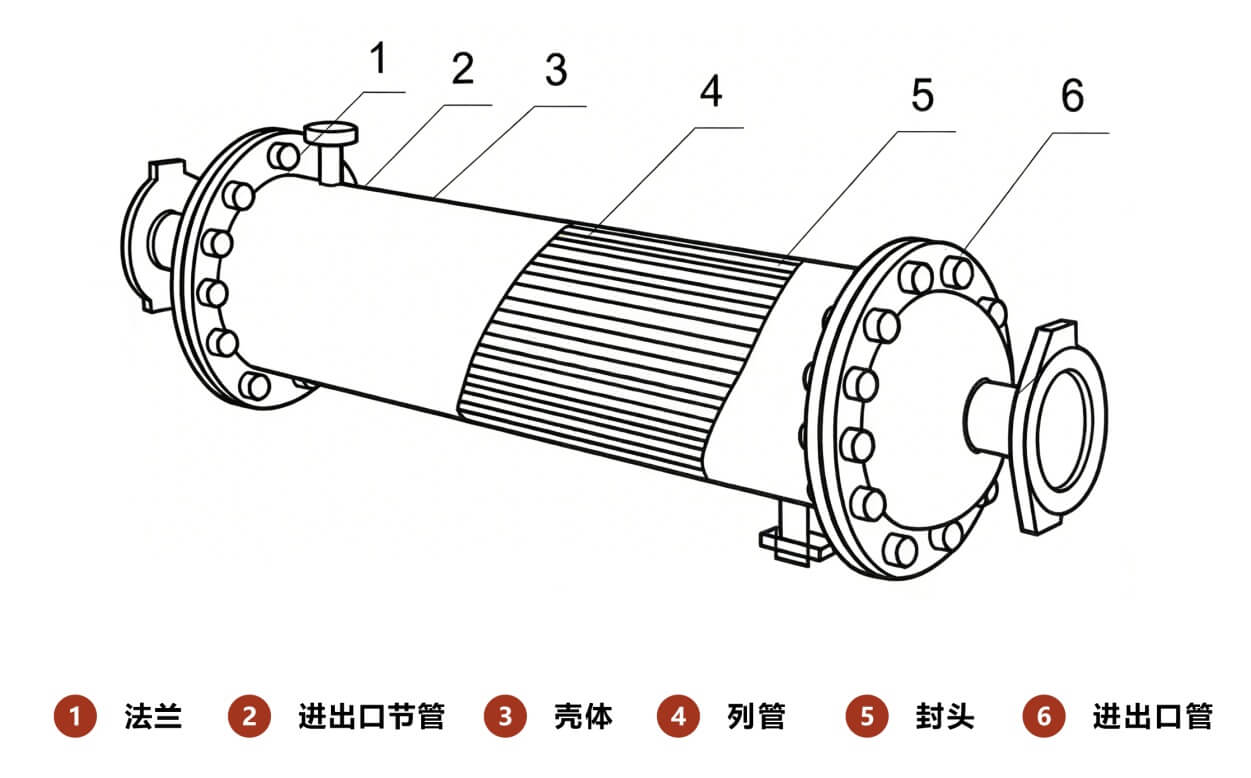 1 2 3 4 5 6

1 法兰 2 进出口节管 3 壳体 4 列管 5 封头 6 进出口管